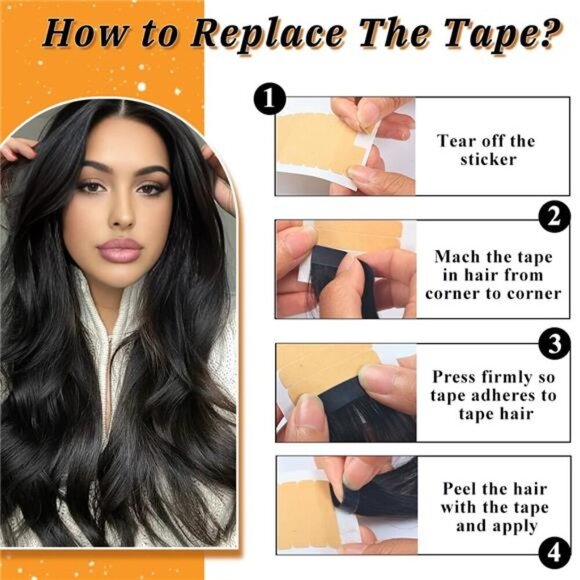 How to Replace The Tape?

1
Tear off the sticker

2
Mach the tape in hair from corner to corner

3
Press firmly so tape adheres to tape hair

Peel the hair with the tape and apply
4